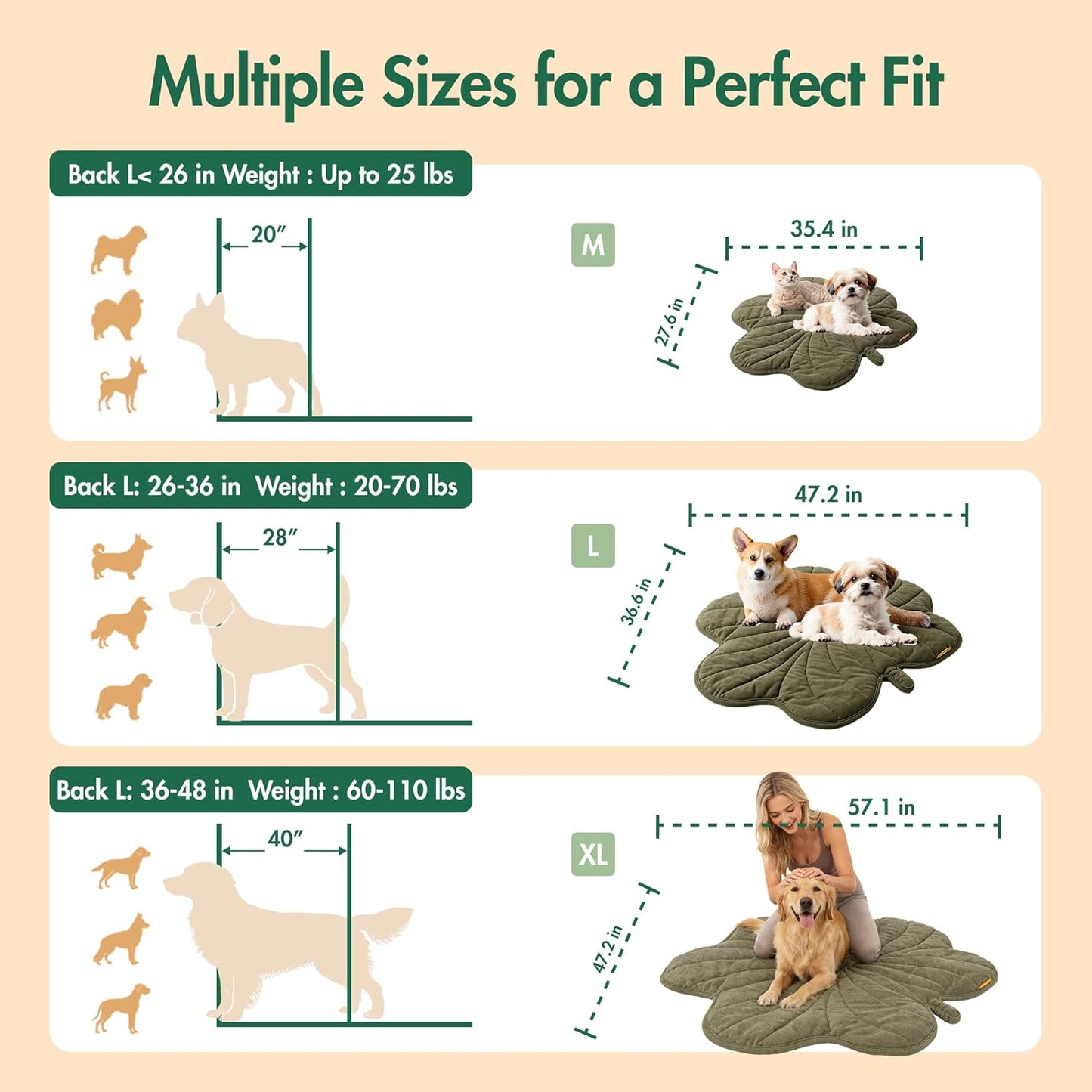 Multiple Sizes for a Perfect Fit

Back L< 26 in Weight : Up to 25 lbs

20″

M

35.4 in

27.6 in

Back L: 26-36 in Weight : 20-70 lbs

28″

L

47.2 in

36.6 in

Back L: 36-48 in Weight : 60-110 lbs

40″

XL

57.1 in

47.2 in